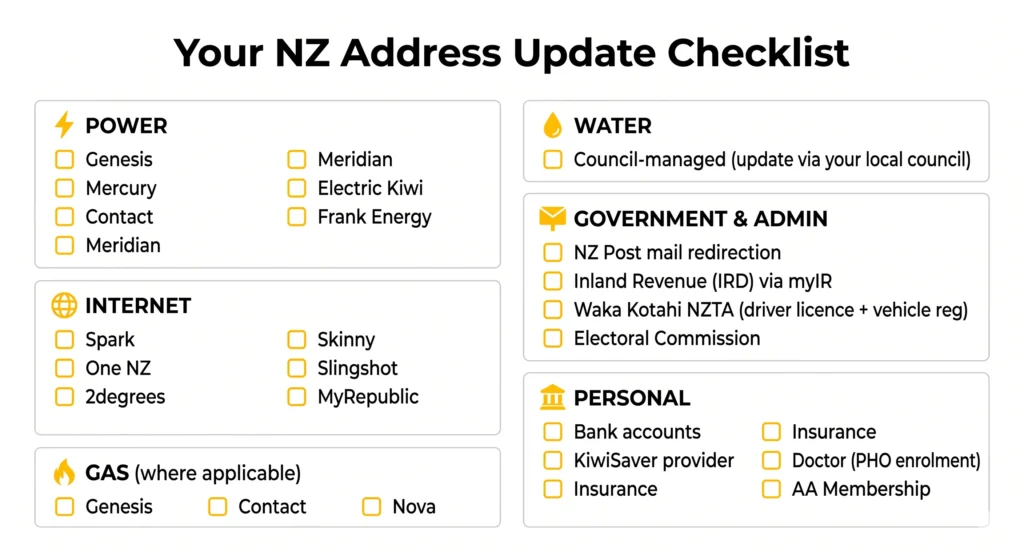 Your NZ Address Update Checklist

POWER
☐ Genesis
☐ Mercury
☐ Contact
☐ Meridian
☐ Meridian
☐ Electric Kiwi
☐ Frank Energy

INTERNET
☐ Spark
☐ One NZ
☐ 2degrees
☐ Skinny
☐ Slingshot
☐ MyRepublic

GAS (where applicable)
☐ Genesis
☐ Contact
☐ Nova

WATER
☐ Council-managed (update via your local council)

GOVERNMENT & ADMIN
☐ NZ Post mail redirection
☐ Inland Revenue (IRD) via myIR
☐ Waka Kotahi NZTA (driver licence + vehicle reg)
☐ Electoral Commission

PERSONAL
☐ Bank accounts
☐ KiwiSaver provider
☐ Insurance
☐ Insurance
☐ Doctor (PHO enrolment)
☐ AA Membership